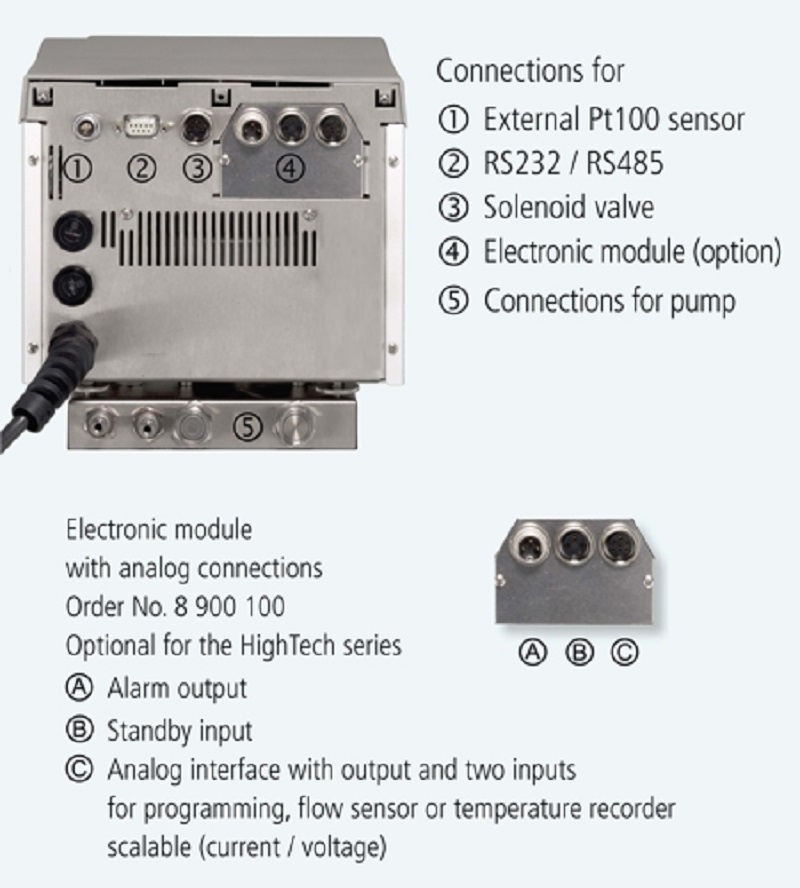 ① ② ③ ④

⑤

Connections for
① External Pt100 sensor
② RS232 / RS485
③ Solenoid valve
④ Electronic module (option)
⑤ Connections for pump

Electronic module with analog connections
Order No. 8 900 100
Optional for the HighTech series
Ⓐ Alarm output
Ⓑ Standby input
Ⓒ Analog interface with output and two inputs for programming, flow sensor or temperature recorder scalable (current / voltage)

Ⓐ Ⓑ Ⓒ