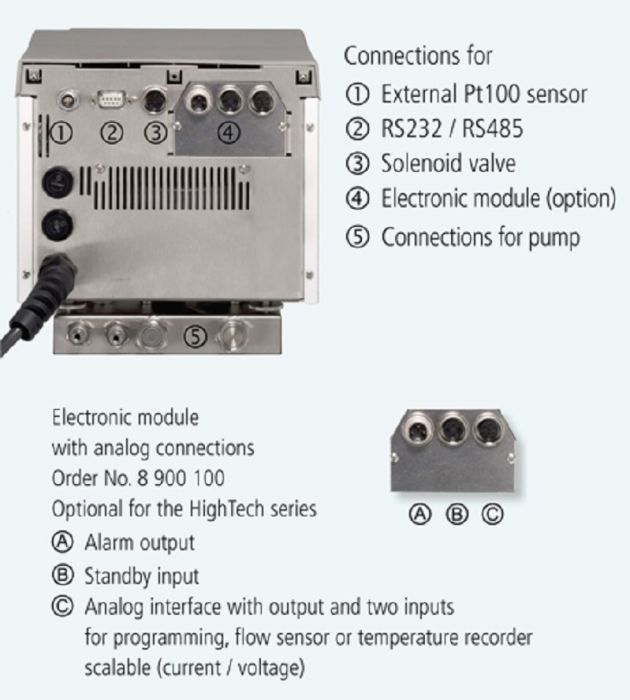 ① ② ③ ④

⑤

Connections for
① External Pt100 sensor
② RS232 / RS485
③ Solenoid valve
④ Electronic module (option)
⑤ Connections for pump

Electronic module with analog connections
Order No. 8 900 100
Optional for the HighTech series
Ⓐ Alarm output
Ⓑ Standby input
Ⓒ Analog interface with output and two inputs for programming, flow sensor or temperature recorder scalable (current / voltage)

Ⓐ Ⓑ Ⓒ